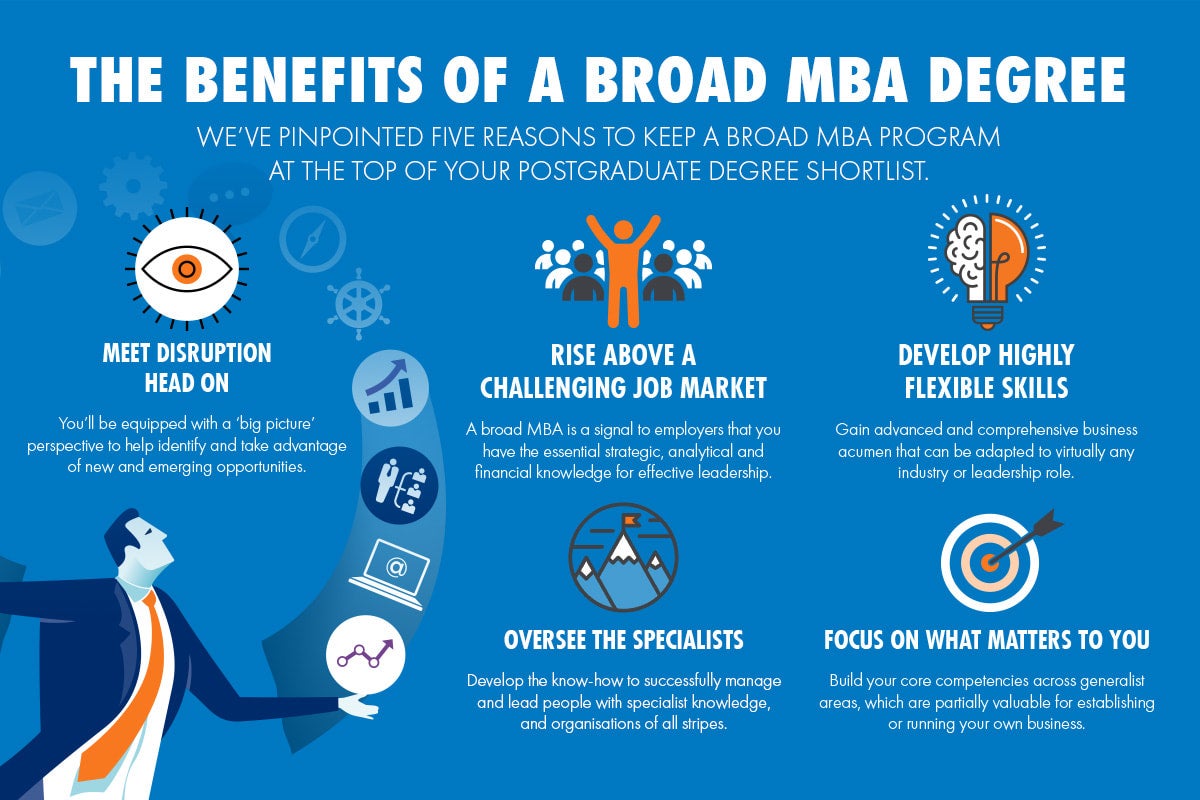 THE BENEFITS OF A BROAD MBA DEGREE

WE'VE PINPOINTED FIVE REASONS TO KEEP A BROAD MBA PROGRAM AT THE TOP OF YOUR POSTGRADUATE DEGREE SHORTLIST.

MEET DISRUPTION HEAD ON

You'll be equipped with a 'big picture' perspective to help identify and take advantage of new and emerging opportunities.

RISE ABOVE A CHALLENGING JOB MARKET

A broad MBA is a signal to employers that you have the essential strategic, analytical and financial knowledge for effective leadership.

DEVELOP HIGHLY FLEXIBLE SKILLS

Gain advanced and comprehensive business acumen that can be adapted to virtually any industry or leadership role.

OVERSEE THE SPECIALISTS

Develop the know-how to successfully manage and lead people with specialist knowledge, and organisations of all stripes.

FOCUS ON WHAT MATTERS TO YOU

Build your core competencies across generalist areas, which are partially valuable for establishing or running your own business.